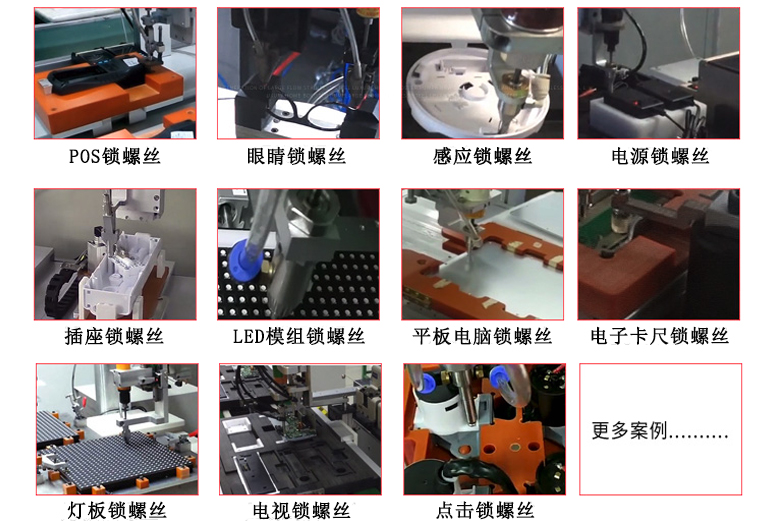 POS锁螺丝

眼睛锁螺丝

感应锁螺丝

电源锁螺丝

插座锁螺丝

LED模组锁螺丝

平板电脑锁螺丝

电子卡尺锁螺丝

灯板锁螺丝

电视锁螺丝

点击锁螺丝

更多案例..........